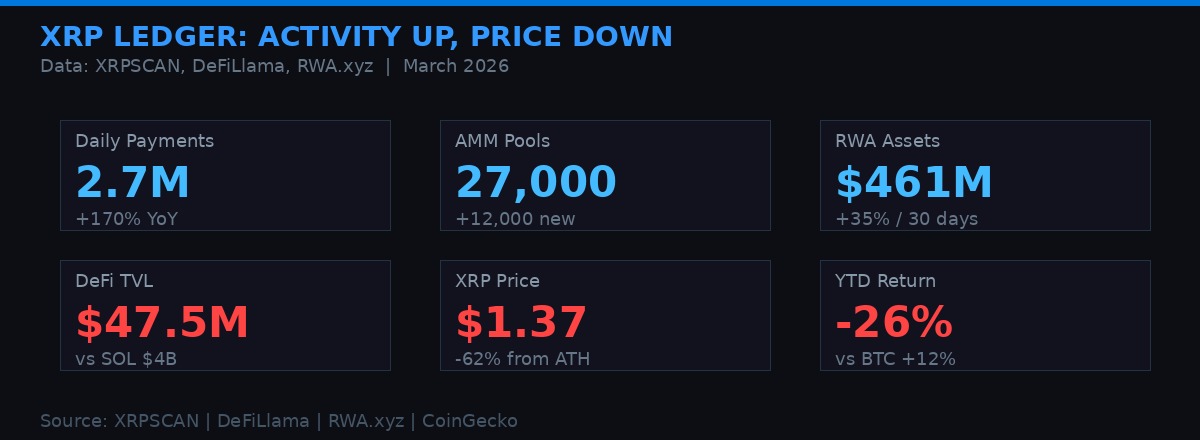 XRP LEDGER: ACTIVITY UP, PRICE DOWN
Data: XRPSCAN, DeFiLlama, RWA.xyz | March 2026

Daily Payments
2.7M
+170% YoY

AMM Pools
27,000
+12,000 new

RWA Assets
$461M
+35% / 30 days

DeFi TVL
$47.5M
vs SOL $4B

XRP Price
$1.37
-62% from ATH

YTD Return
-26%
vs BTC +12%

Source: XRPSCAN | DeFiLlama | RWA.xyz | CoinGecko