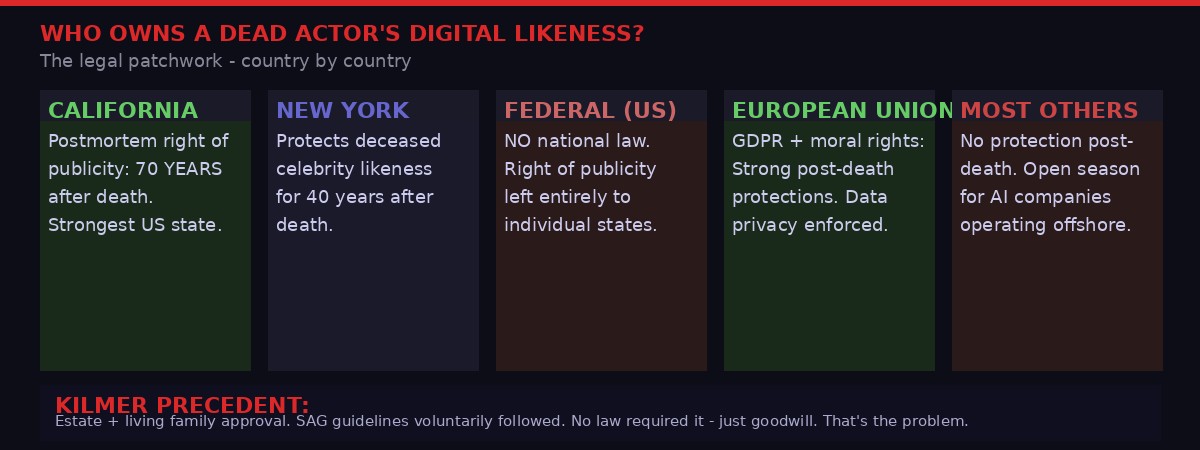 WHO OWNS A DEAD ACTOR'S DIGITAL LIKENESS?
The legal patchwork - country by country

CALIFORNIA
Postmortem right of publicity: 70 YEARS after death. Strongest US state.

NEW YORK
Protects deceased celebrity likeness for 40 years after death.

FEDERAL (US)
NO national law. Right of publicity left entirely to individual states.

EUROPEAN UNION
GDPR + moral rights: Strong post-death protections. Data privacy enforced.

MOST OTHERS
No protection post-death. Open season for AI companies operating offshore.

KILMER PRECEDENT:
Estate + living family approval. SAG guidelines voluntarily followed. No law required it - just goodwill. That's the problem.