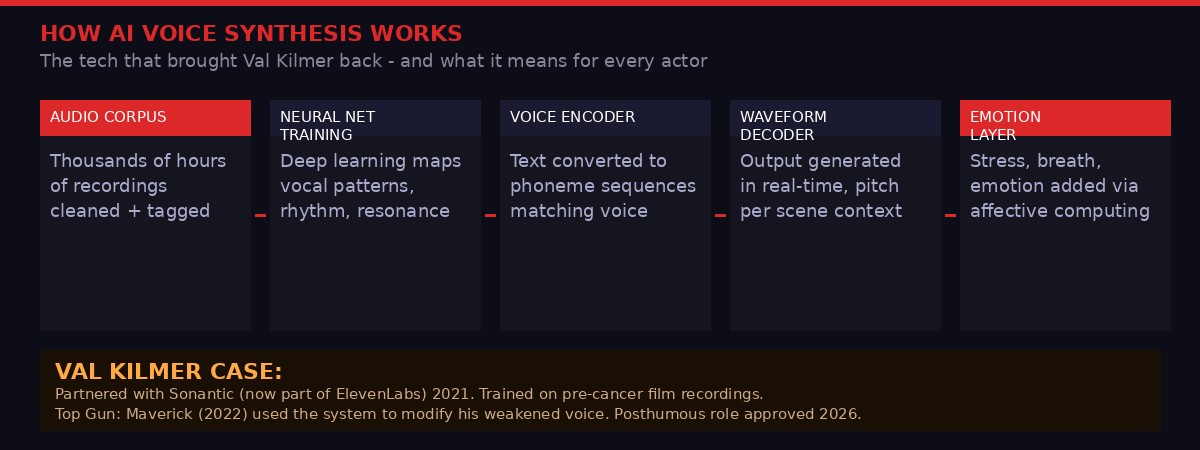 HOW AI VOICE SYNTHESIS WORKS
The tech that brought Val Kilmer back - and what it means for every actor

AUDIO CORPUS
Thousands of hours of recordings cleaned + tagged

NEURAL NET TRAINING
Deep learning maps vocal patterns, rhythm, resonance

VOICE ENCODER
Text converted to phoneme sequences matching voice

WAVEFORM DECODER
Output generated in real-time, pitch per scene context

EMOTION LAYER
Stress, breath, emotion added via affective computing

VAL KILMER CASE:
Partnered with Sonantic (now part of ElevenLabs) 2021. Trained on pre-cancer film recordings.
Top Gun: Maverick (2022) used the system to modify his weakened voice. Posthumous role approved 2026.