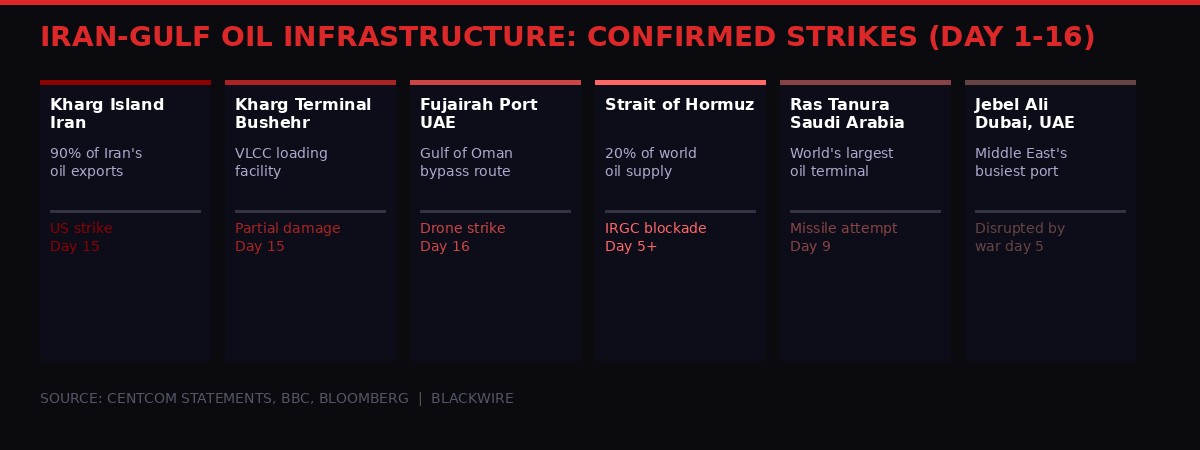 IRAN-GULF OIL INFRASTRUCTURE: CONFIRMED STRIKES (DAY 1-16)

Kharg Island
Iran

90% of Iran's oil exports

US strike
Day 15

Kharg Terminal
Bushehr

VLCC loading facility

Partial damage
Day 15

Fujairah Port
UAE

Gulf of Oman bypass route

Drone strike
Day 16

Strait of Hormuz

20% of world oil supply

IRGC blockade
Day 5+

Ras Tanura
Saudi Arabia

World's largest oil terminal

Missile attempt
Day 9

Jebel Ali
Dubai, UAE

Middle East's busiest port

Disrupted by war day 5

SOURCE: CENTCOM STATEMENTS, BBC, BLOOMBERG | BLACKWIRE