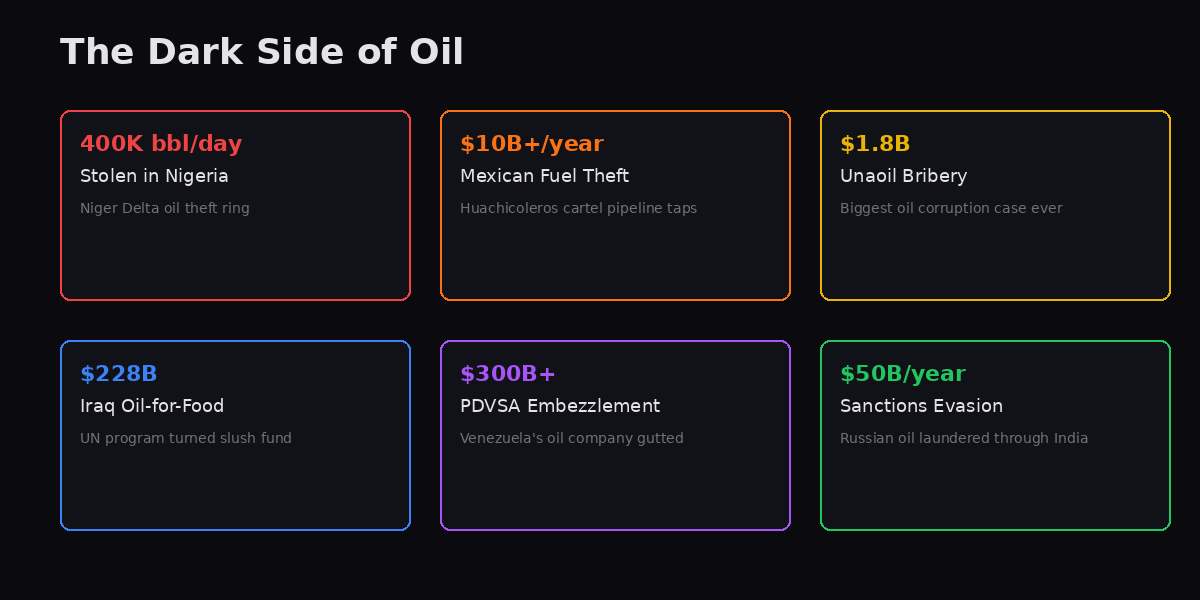 The Dark Side of Oil

400K bbl/day
Stolen in Nigeria
Niger Delta oil theft ring

\$10B+/year
Mexican Fuel Theft
Huachicoleros cartel pipeline taps

\$1.8B
Unaoil Bribery
Biggest oil corruption case ever

\$228B
Iraq Oil-for-Food
UN program turned slush fund

\$300B+
PDVSA Embezzlement
Venezuela's oil company gutted

\$50B/year
Sanctions Evasion
Russian oil laundered through India